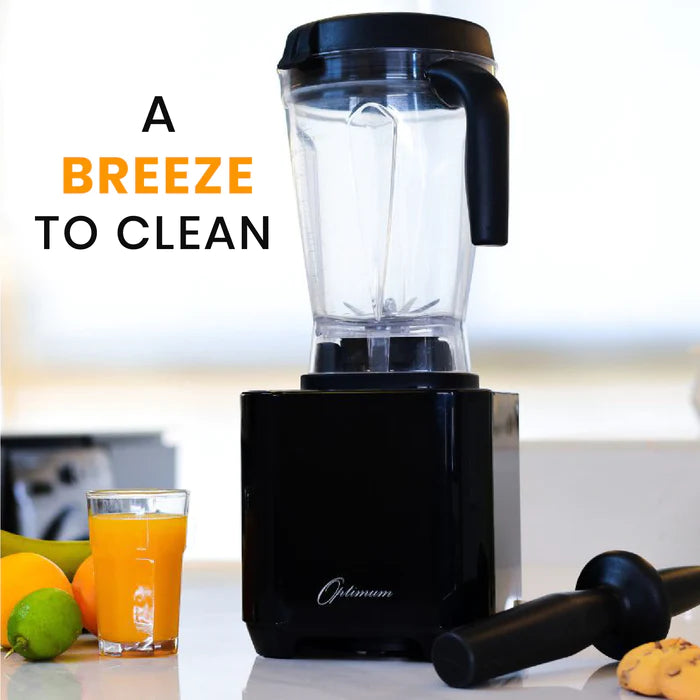 A
BREEZE
TO CLEAN

Optimum